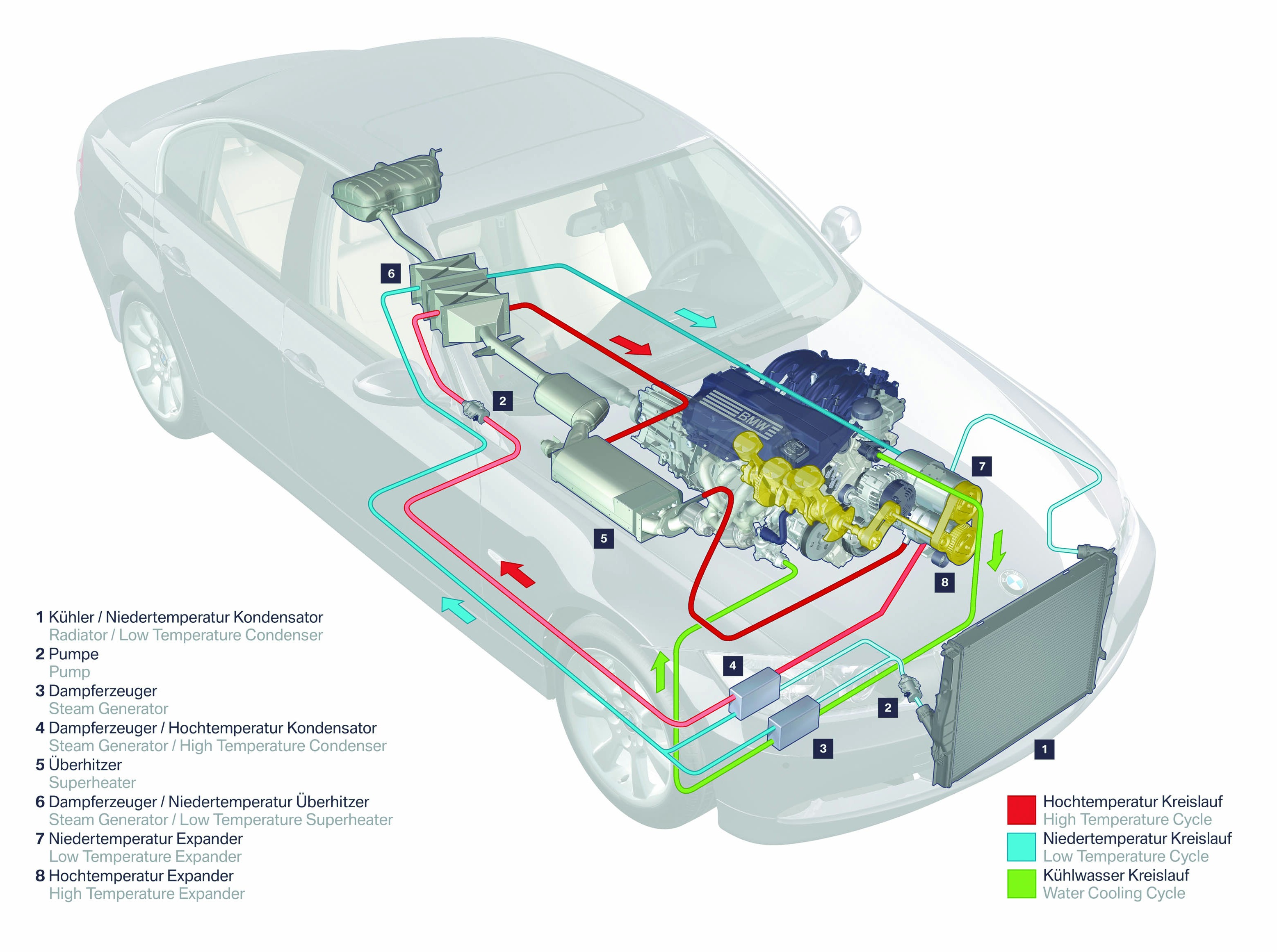 6

2

BMW

7

5

8

4

2

3

1

1 Kühler / Niedertemperatur Kondensator
Radiator / Low Temperature Condenser
2 Pumpe
Pump
3 Dampferzeuger
Steam Generator
4 Dampferzeuger / Hochtemperatur Kondensator
Steam Generator / High Temperature Condenser
5 Überhitzer
Superheater
6 Dampferzeuger / Niedertemperatur Überhitzer
Steam Generator / Low Temperature Superheater
7 Niedertemperatur Expander
Low Temperature Expander
8 Hochtemperatur Expander
High Temperature Expander

Hochtemperatur Kreislauf
High Temperature Cycle
Niedertemperatur Kreislauf
Low Temperature Cycle
Kühlwasser Kreislauf
Water Cooling Cycle