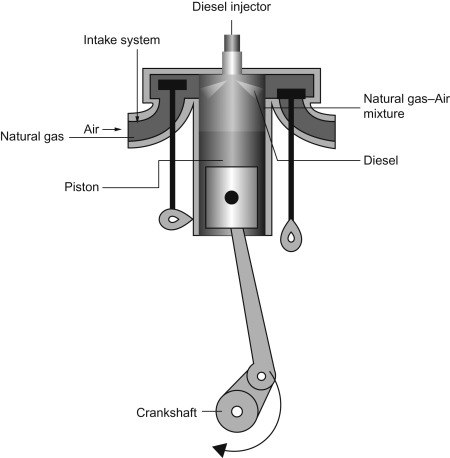 Diesel injector

Intake system

Natural gas–Air mixture

Air

Natural gas

Diesel

Piston

Crankshaft