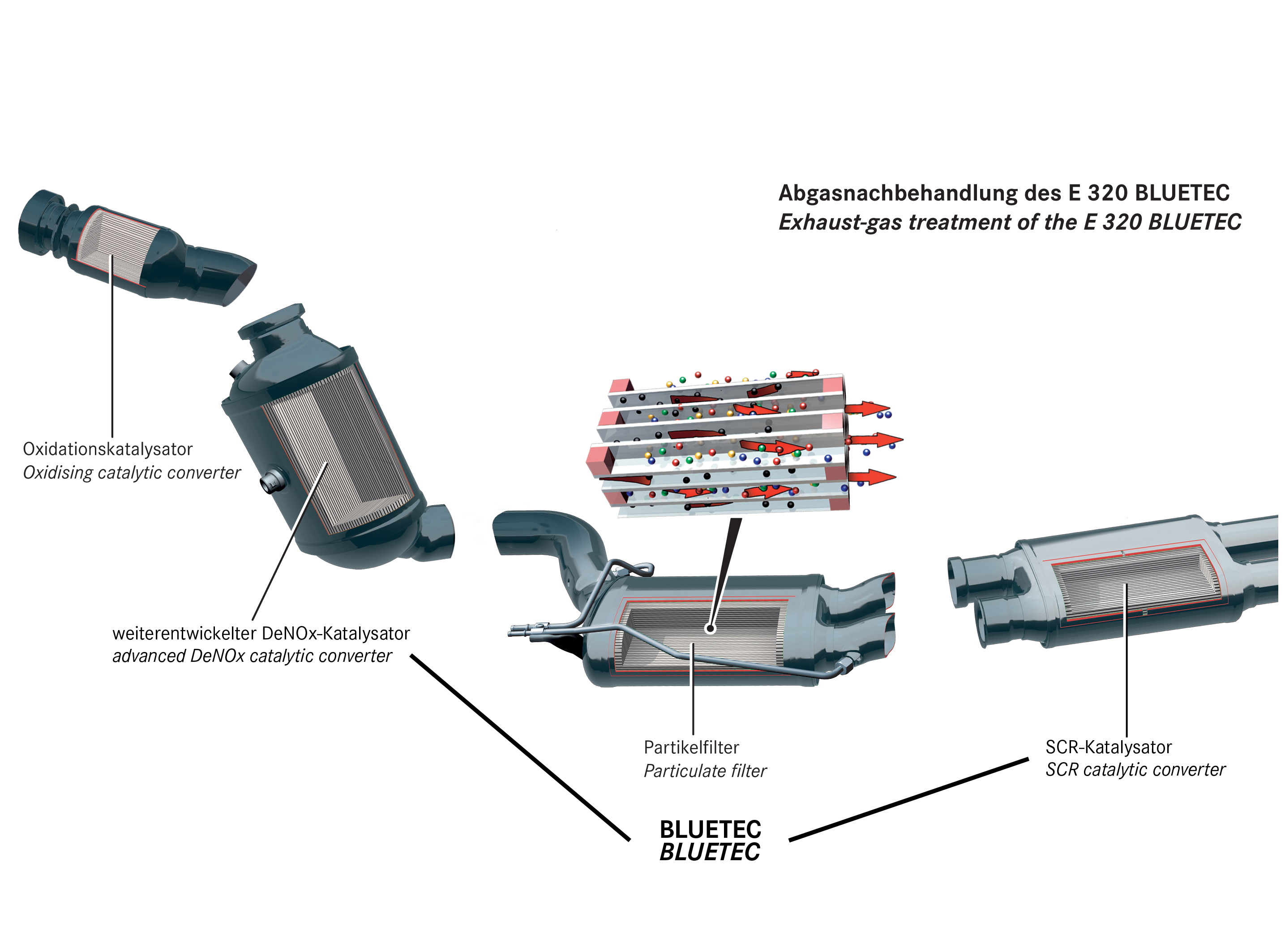 Abgasnachbehandlung des E 320 BLUETEC
Exhaust-gas treatment of the E 320 BLUETEC

Oxidationskatalysator
Oxidising catalytic converter

weiterentwickelter DeNOx-Katalysator
advanced DeNOx catalytic converter

Partikelfilter
Particulate filter

SCR-Katalysator
SCR catalytic converter

BLUETEC
BLUETEC