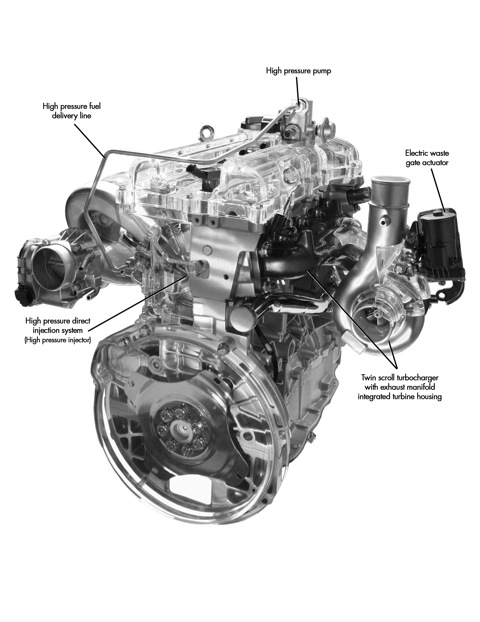 High pressure pump

High pressure fuel delivery line

Electric waste gate actuator

High pressure direct injection system (High pressure injector)

Twin scroll turbocharger with exhaust manifold integrated turbine housing