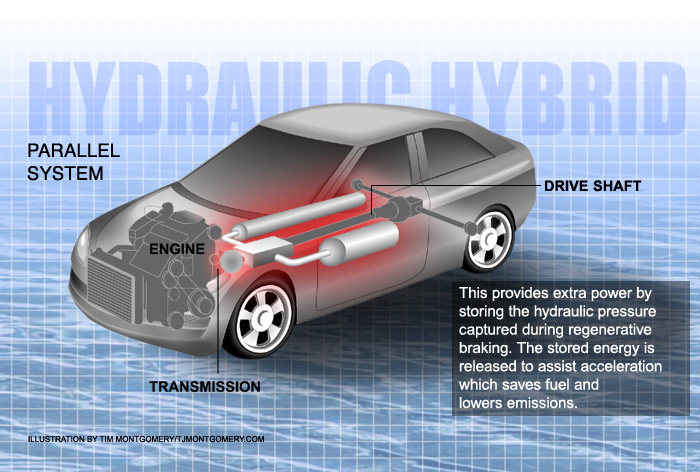 HYDRAULIC HYBRID

PARALLEL SYSTEM

DRIVE SHAFT

ENGINE

TRANSMISSION

This provides extra power by storing the hydraulic pressure captured during regenerative braking. The stored energy is released to assist acceleration which saves fuel and lowers emissions.

ILLUSTRATION BY TIM MONTGOMERY/TJMONTGOMERY.COM