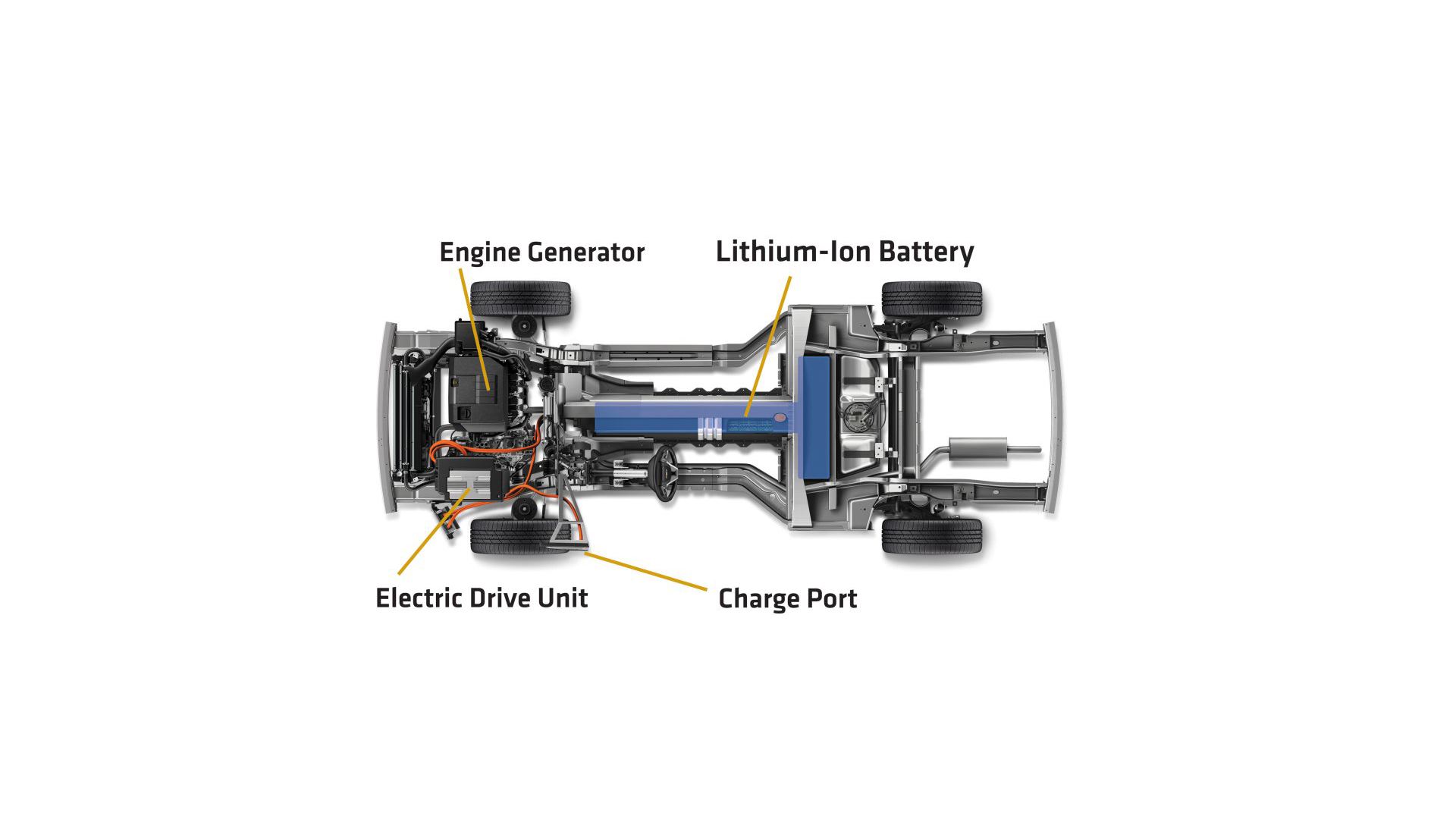 Engine Generator

Lithium-Ion Battery

Electric Drive Unit

Charge Port