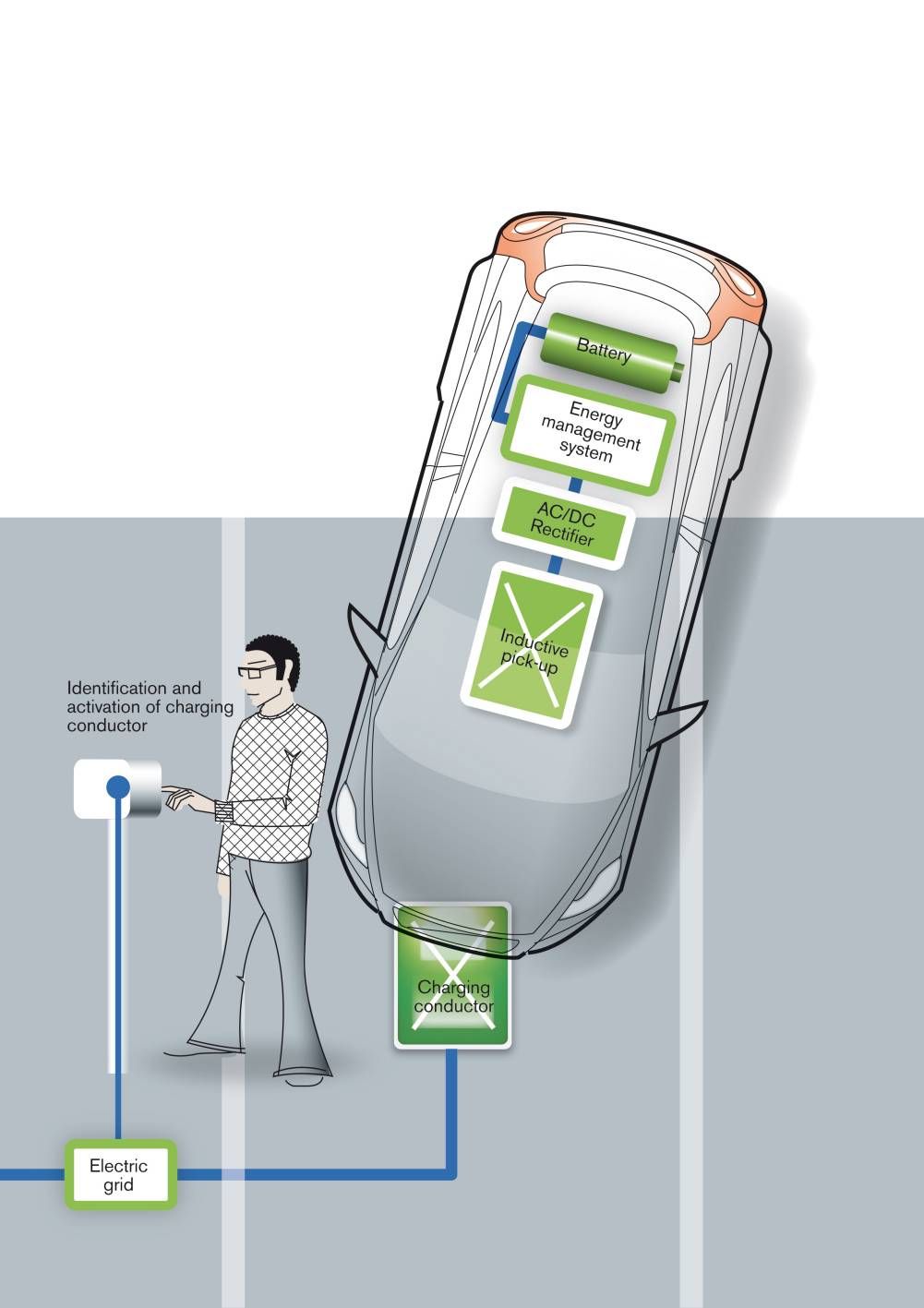 Battery

Energy management system

AC/DC Rectifier

Inductive pick-up

Identification and activation of charging conductor

Charging conductor

Electric grid