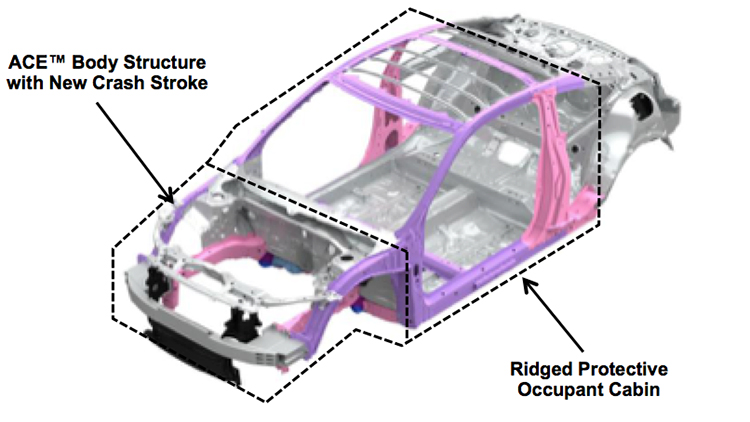 ACE™ Body Structure with New Crash Stroke

Ridged Protective Occupant Cabin