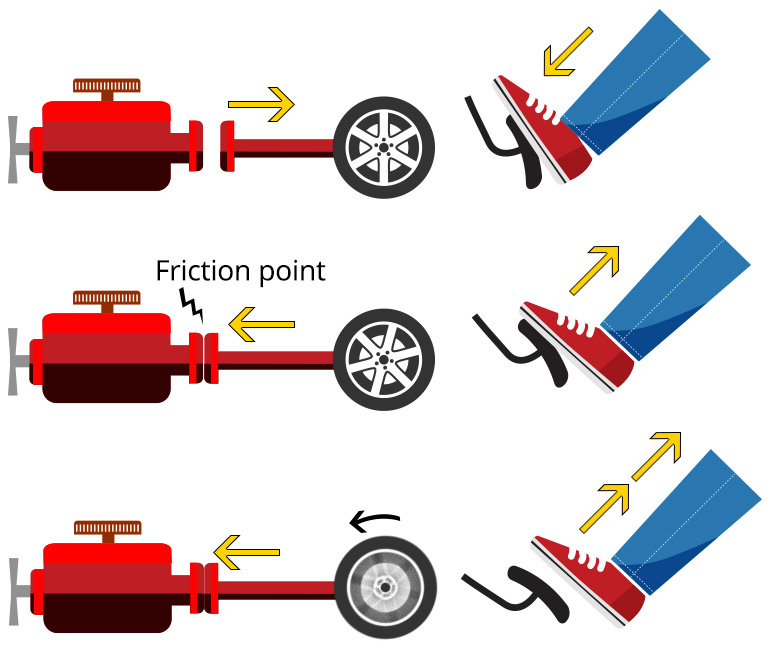 Friction point